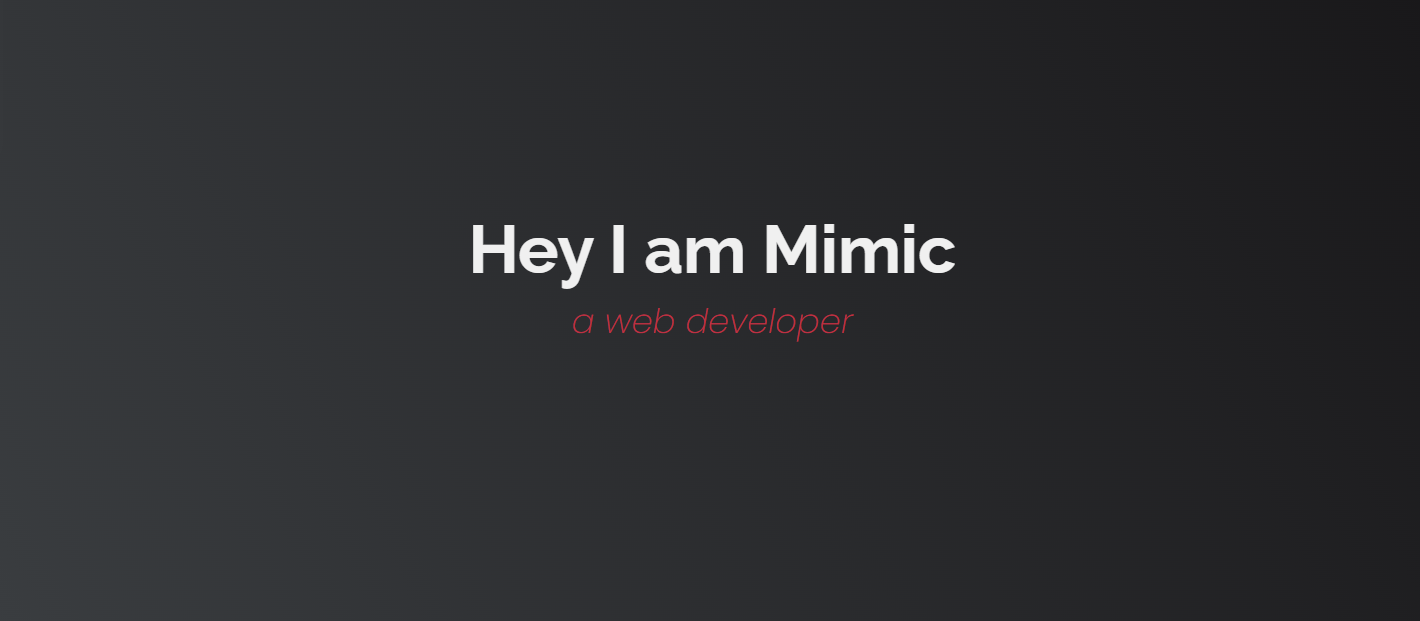 Hey I am Mimic

a web developer